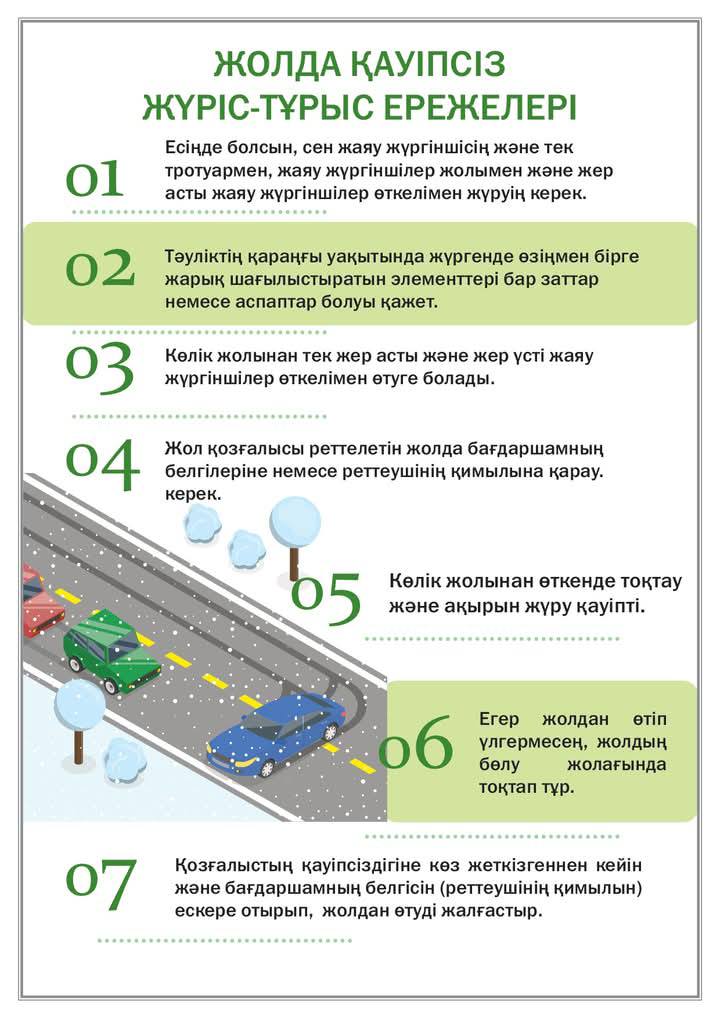 ЖОЛДА ҚАУІПСІЗ ЖҮРІС-ТҰРЫС ЕРЕЖЕЛЕРІ

01

Есіңде болсын, сен жаяу жүргіншісің және тек тротуармен, жаяу жүргіншілер жолымен және жер асты жаяу жүргіншілер өткелімен жүруің керек.

02

Тәуліктің қараңғы уақытында жүргенде өзіңмен бірге жарық шағылыстыратын элементтері бар заттар немесе аспаптар болуы қажет.

03

Көлік жолынан тек жер асты және жер үсті жаяу жүргіншілер өткелімен өтуге болады.

04

Жол қозғалысы реттелетін жолда бағдаршамның белгілеріне немесе реттеушінің қимылына қарау. керек.

05

Көлік жолынан өткенде тоқтау және ақырын жүру қауіпті.

06

Егер жолдан өтіп үлгермесең, жолдың бөлу жолағында тоқтап тұр.

07

Қозғалыстың қауіпсіздігіне көз жеткізгеннен кейін және бағдаршамның белгісін (реттеушінің қимылын) ескере отырып, жолдан өтуді жалғастыр.